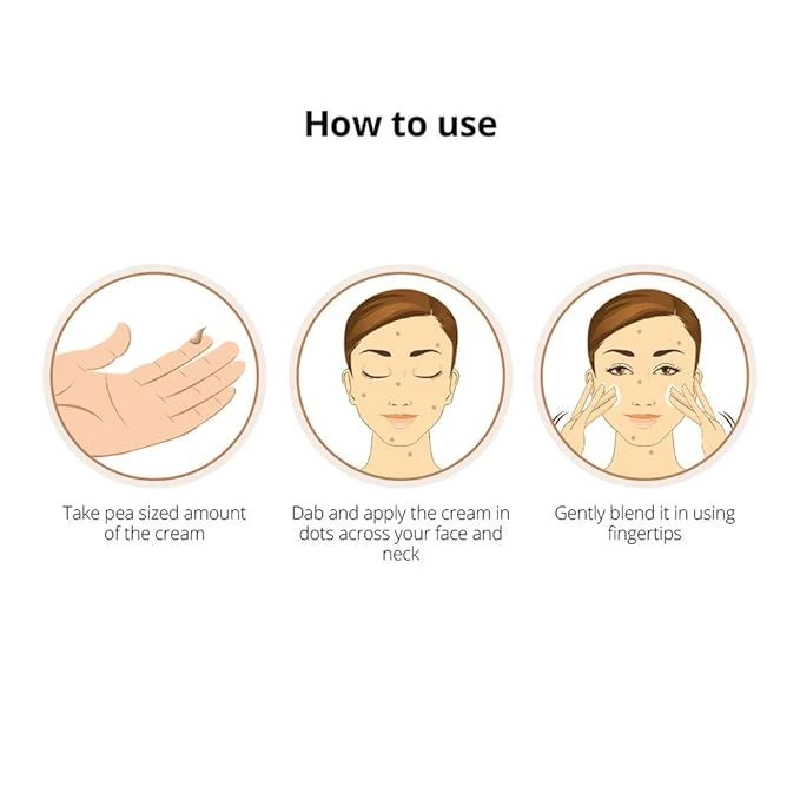 How to use

Take pea sized amount of the cream

Dab and apply the cream in dots across your face and neck

Gently blend it in using fingertips